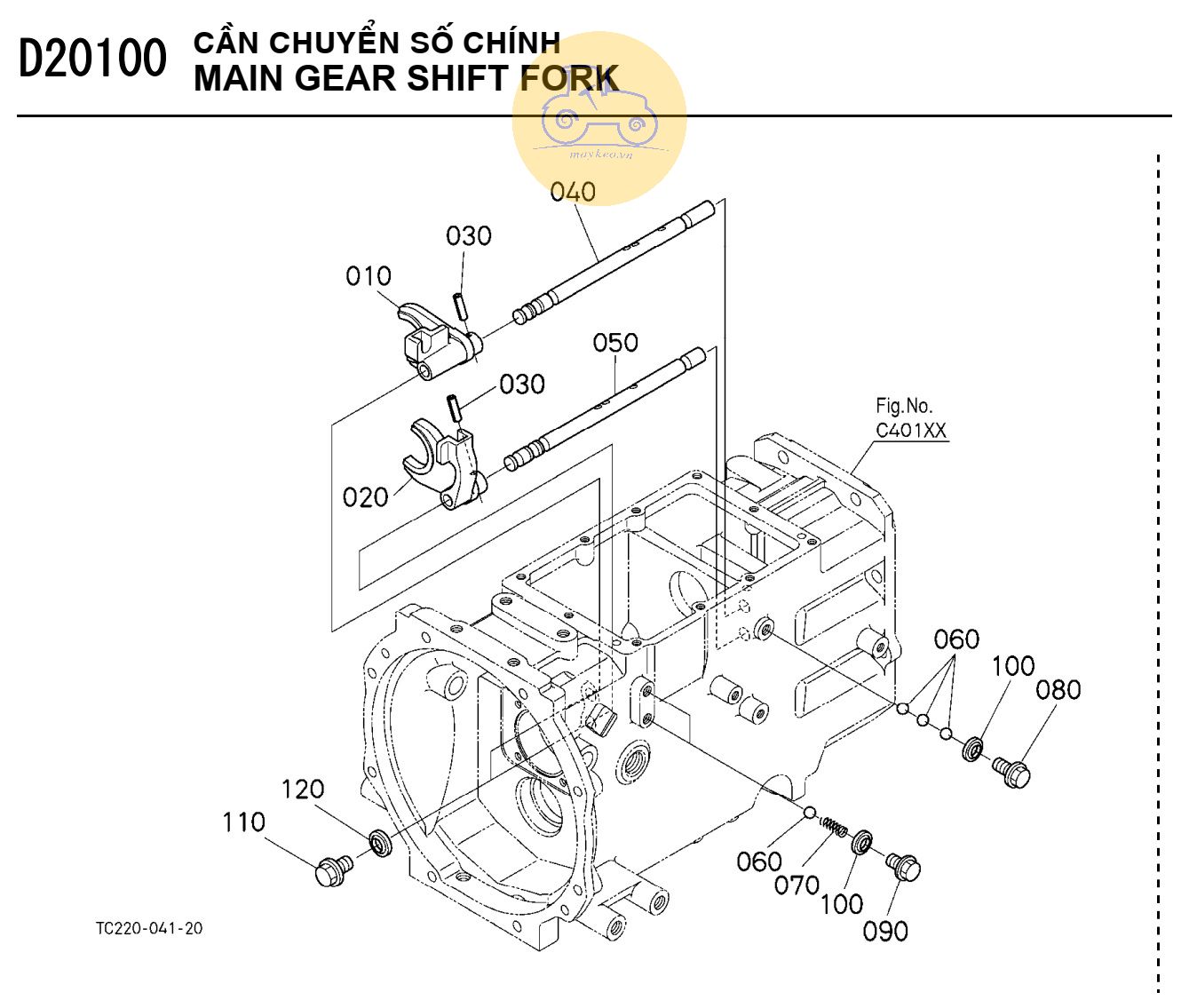 D20100 CẦN CHUYỂN SỐ CHÍNH
MAIN GEAR SHIFT FORK

maykeo.vn

040
030
010
050
030
020
Fig.No.
C401XX
060
100
080
120
110
060
070
100
090
TC220-041-20